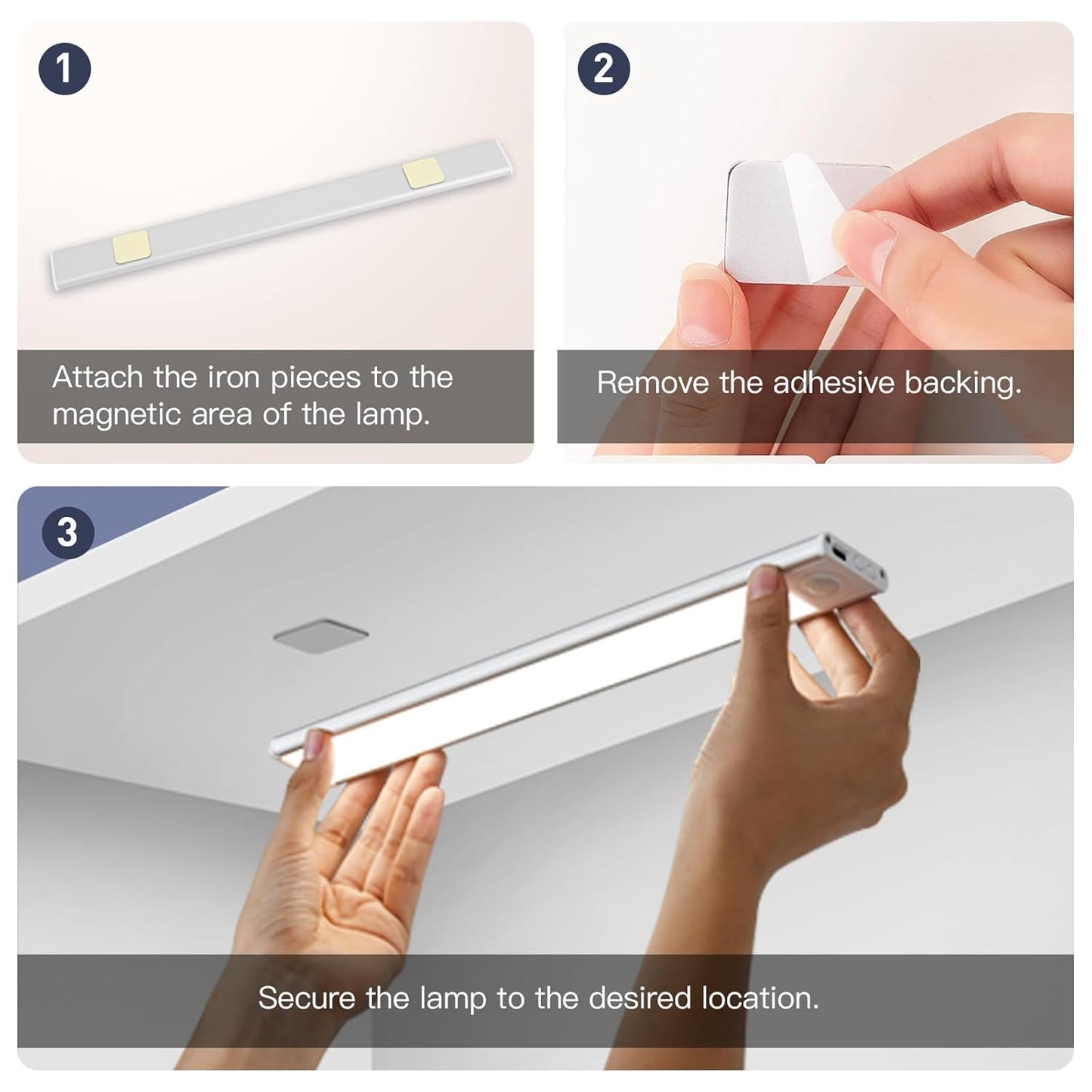 1

Attach the iron pieces to the magnetic area of the lamp.

2

Remove the adhesive backing.

3

Secure the lamp to the desired location.