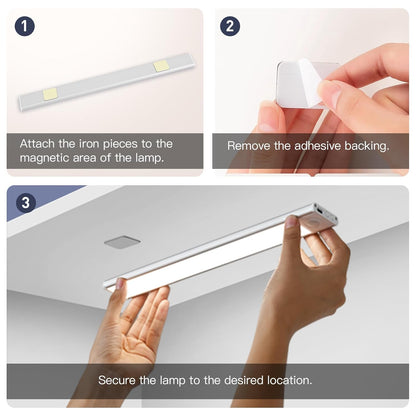 1

Attach the iron pieces to the magnetic area of the lamp.

2

Remove the adhesive backing.

3

Secure the lamp to the desired location.